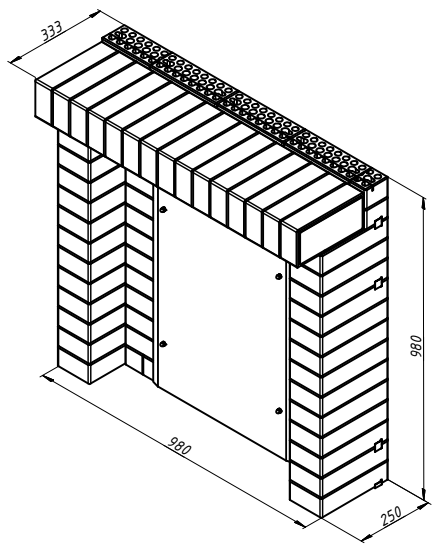 333
980
980
250